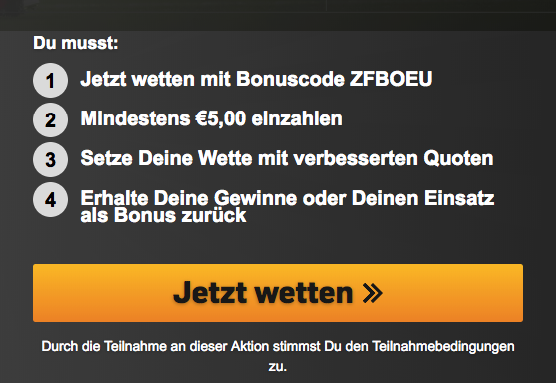 Du musst:

1 Jetzt wetten mit Bonuscode ZFBOEU

2 Mindestens €5,00 einzahlen

3 Setze Deine Wette mit verbesserten Quoten

4 Erhalte Deine Gewinne oder Deinen Einsatz als Bonus zurück

Jetzt wetten »

Durch die Teilnahme an dieser Aktion stimmst Du den Teilnahmebedingungen zu.